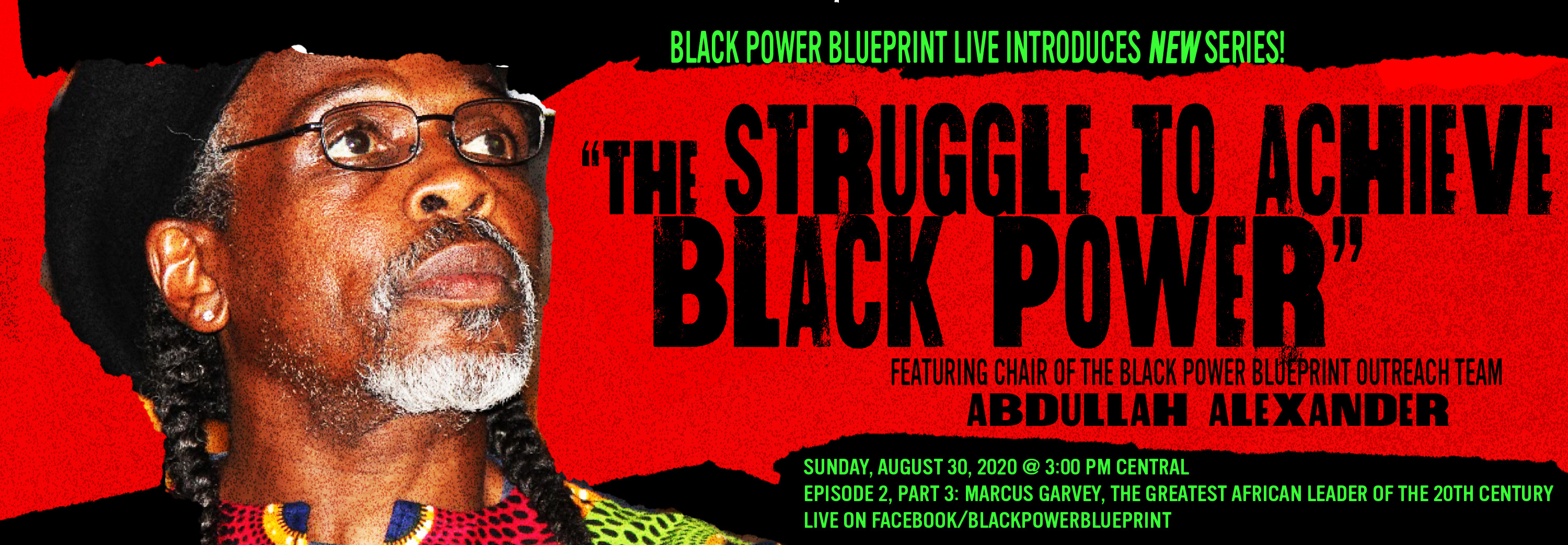 BLACK POWER BLUEPRINT LIVE INTRODUCES NEW SERIES!

"THE STRUGGLE TO ACHIEVE BLACK POWER"

FEATURING CHAIR OF THE BLACK POWER BLUEPRINT OUTREACH TEAM
ABDULLAH ALEXANDER

SUNDAY, AUGUST 30, 2020 @ 3:00 PM CENTRAL
EPISODE 2, PART 3: MARCUS GARVEY, THE GREATEST AFRICAN LEADER OF THE 20TH CENTURY
LIVE ON FACEBOOK/BLACKPOWERBLUEPRINT