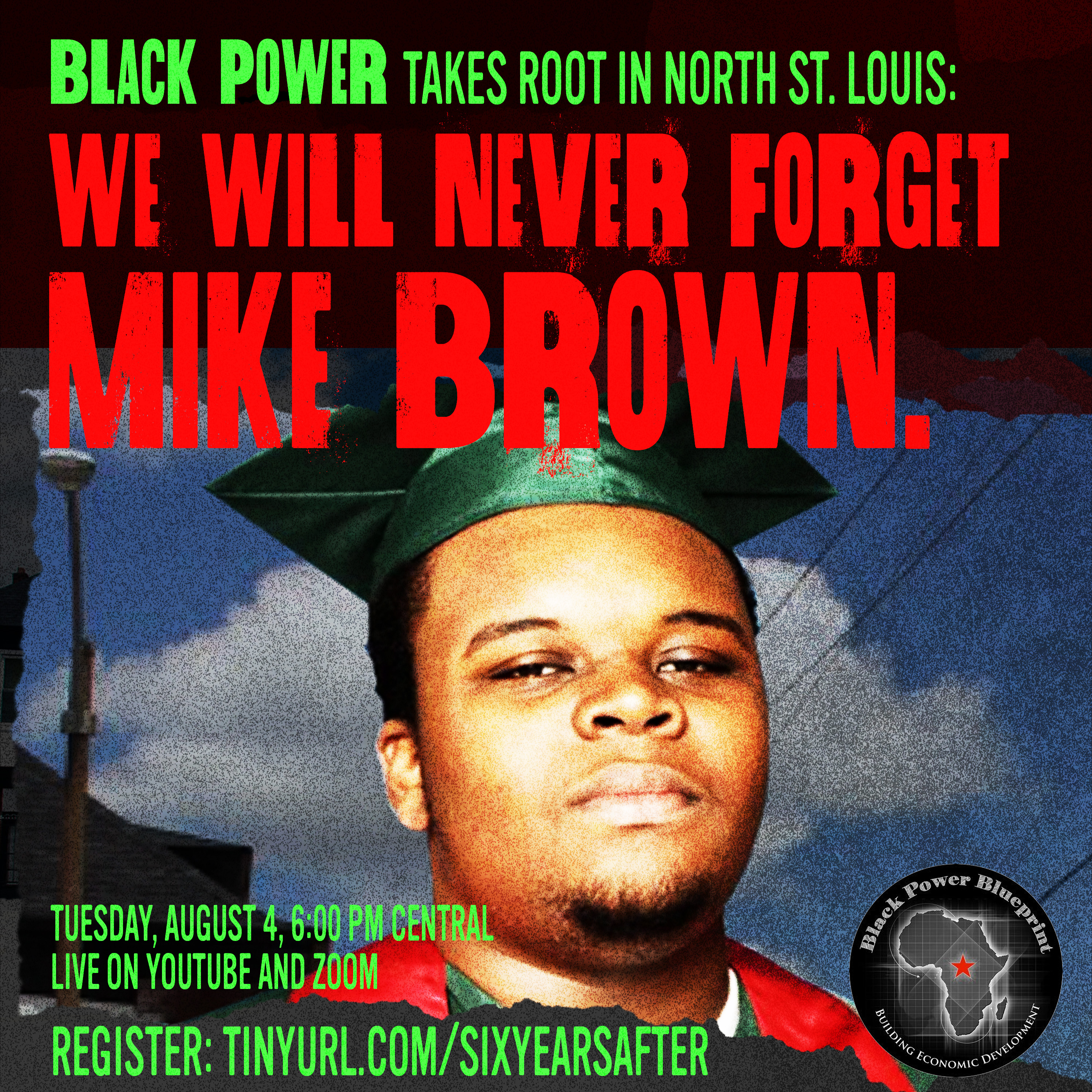 BLACK POWER TAKES ROOT IN NORTH ST. LOUIS:

WE WILL NEVER FORGET MIKE BROWN.

TUESDAY, AUGUST 4, 6:00 PM CENTRAL
LIVE ON YOUTUBE AND ZOOM

REGISTER: TINYURL.COM/SIXYEARSAFTER

Black Power Blueprint
BUILDING ECONOMIC DEVELOPMENT