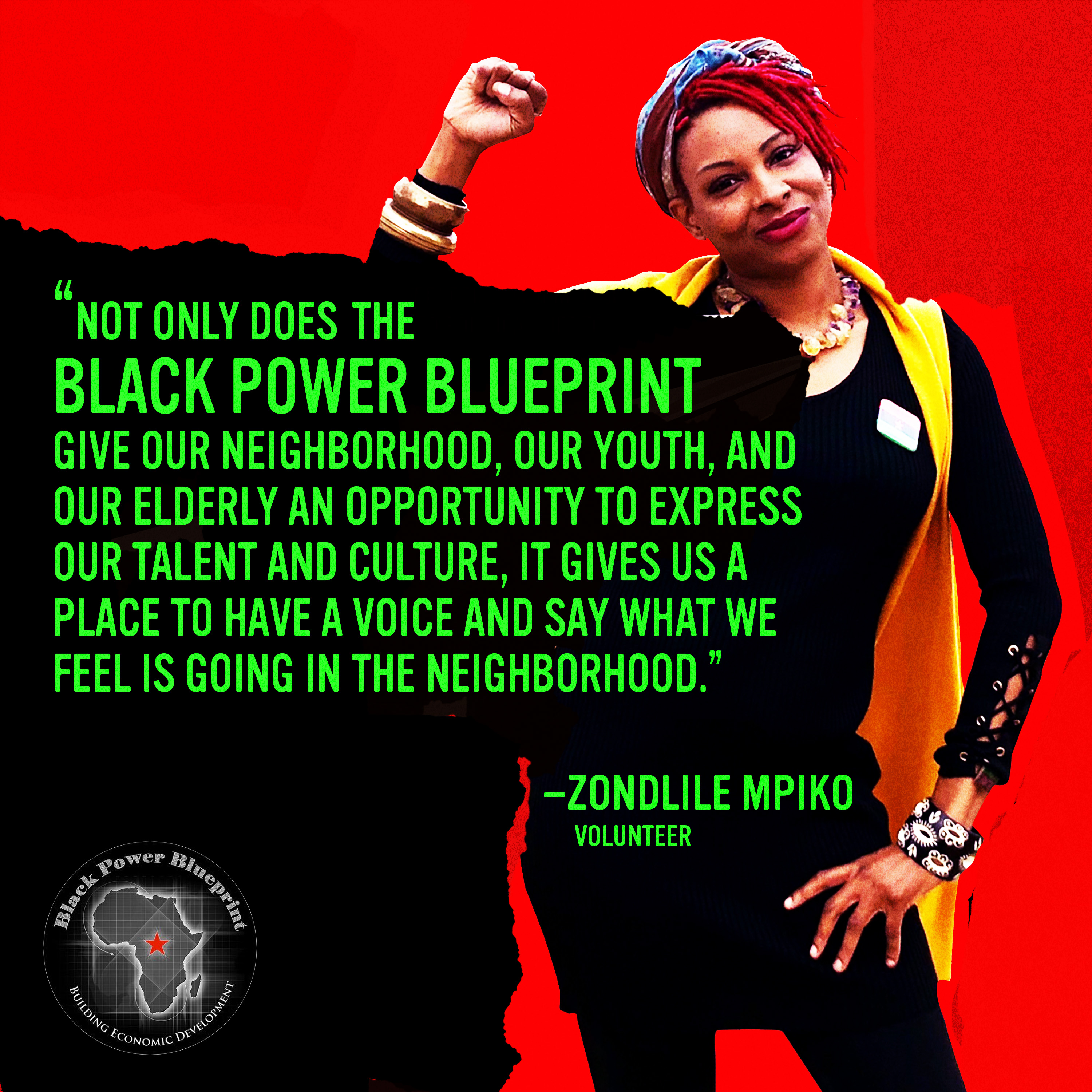 “NOT ONLY DOES THE
BLACK POWER BLUEPRINT
GIVE OUR NEIGHBORHOOD, OUR YOUTH, AND OUR ELDERLY AN OPPORTUNITY TO EXPRESS OUR TALENT AND CULTURE, IT GIVES US A PLACE TO HAVE A VOICE AND SAY WHAT WE FEEL IS GOING IN THE NEIGHBORHOOD.”

–ZONDLILE MPIKO
VOLUNTEER

Black Power Blueprint
BUILDING ECONOMIC DEVELOPMENT